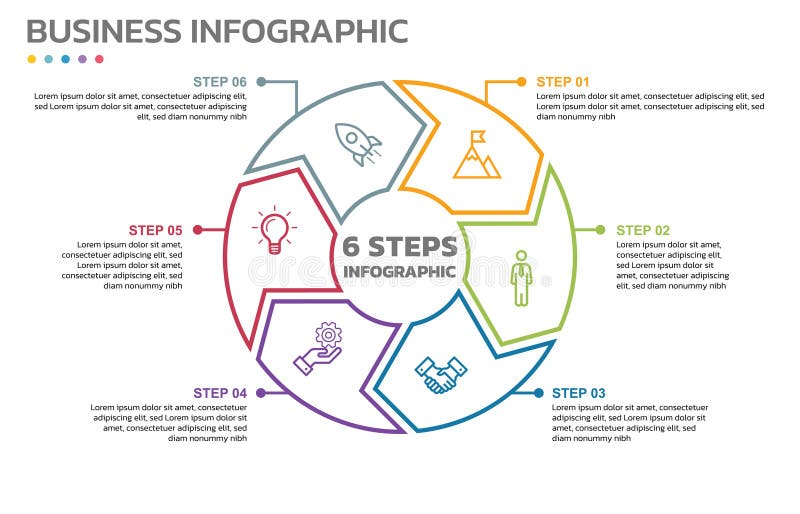 BUSINESS INFOGRAPHIC

STEP 06
Lorem ipsum dolor sit amet, consectetuer adipiscing elit, sed Lorem ipsum dolor sit amet, consectetuer adipiscing elit, sed diam nonummy nibh

STEP 01
Lorem ipsum dolor sit amet, consectetuer adipiscing elit, sed Lorem ipsum dolor sit amet, consectetuer adipiscing elit, sed diam nonummy nibh

STEP 05
Lorem ipsum dolor sit amet, consectetuer adipiscing elit, sed Lorem ipsum dolor sit amet, consectetuer adipiscing elit, sed diam nonummy nibh

6 STEPS
INFOGRAPHIC

STEP 02
Lorem ipsum dolor sit amet, consectetuer adipiscing elit, sed Lorem ipsum dolor sit amet, consectetuer adipiscing elit, sed diam nonummy nibh

STEP 04
Lorem ipsum dolor sit amet, consectetuer adipiscing elit, sed Lorem ipsum dolor sit amet, consectetuer adipiscing elit, sed diam nonummy nibh

STEP 03
Lorem ipsum dolor sit amet, consectetuer adipiscing elit, sed Lorem ipsum dolor sit amet, consectetuer adipiscing elit, sed diam nonummy nibh