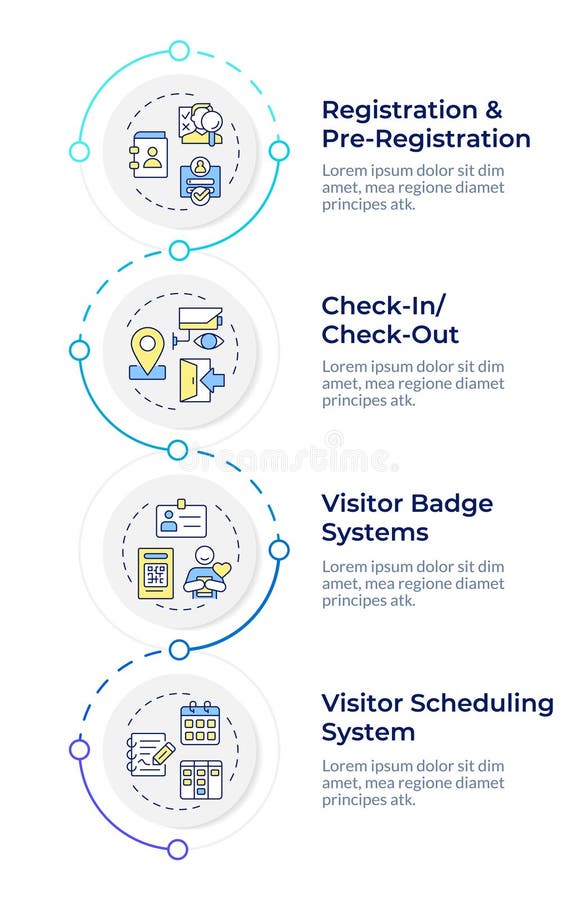 Registration & Pre-Registration
Lorem ipsum dolor sit dim amet, mea regione diamet principes atk.

Check-In/ Check-Out
Lorem ipsum dolor sit dim amet, mea regione diamet principes atk.

dreamstime.

Visitor Badge Systems
Lorem ipsum dolor sit dim amet, mea regione diamet principes atk.

Visitor Scheduling System
Lorem ipsum dolor sit dim amet, mea regione diamet principes atk.