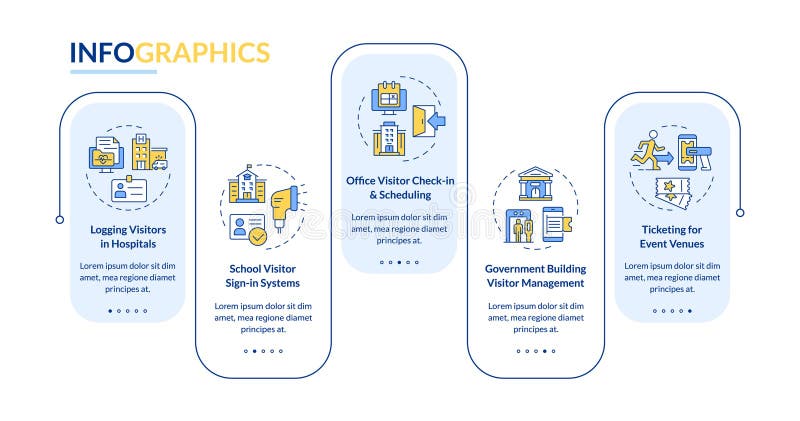 INFOGRAPHICS

Logging Visitors in Hospitals

Lorem ipsum dolor sit dim amet, mea regione diamet principes at.

School Visitor Sign-in Systems

Lorem ipsum dolor sit dim amet, mea regione diamet principes at.

Office Visitor Check-in & Scheduling

Lorem ipsum dolor sit dim amet, mea regione diamet principes at.

Government Building Visitor Management

Lorem ipsum dolor sit dim amet, mea regione diamet principes at.

Ticketing for Event Venues

Lorem ipsum dolor sit dim amet, mea regione diamet principes at.