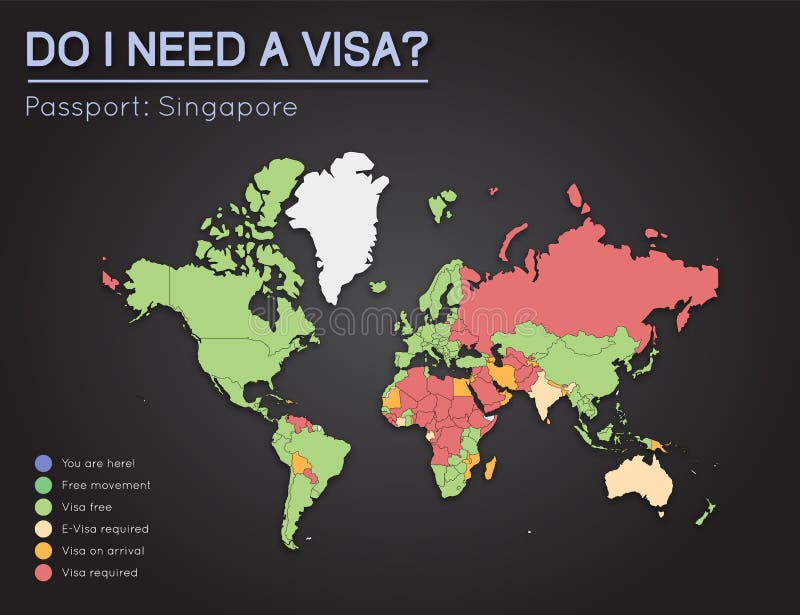 DO I NEED A VISA?

Passport: Singapore

dreamstime

You are here!
Free movement
Visa free
E-Visa required
Visa on arrival
Visa required