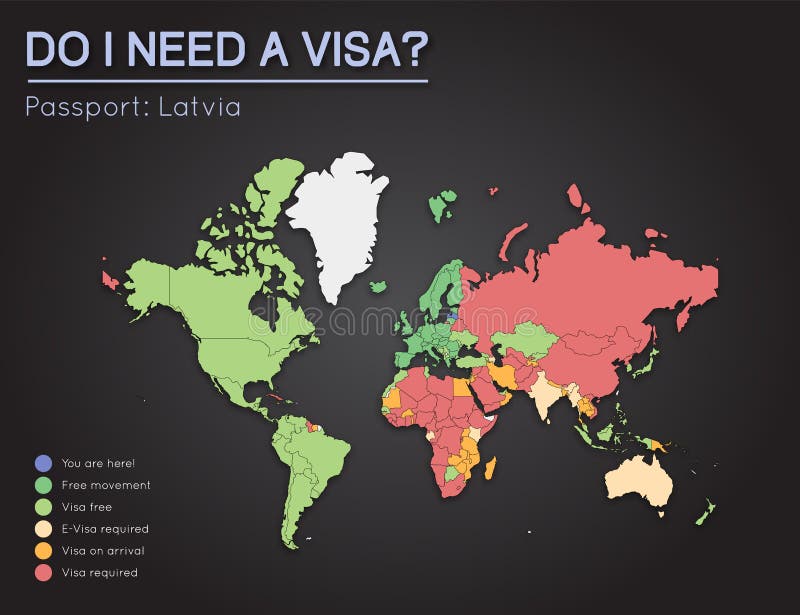 DO I NEED A VISA?

Passport: Latvia

dreamstime

You are here!
Free movement
Visa free
E-Visa required
Visa on arrival
Visa required