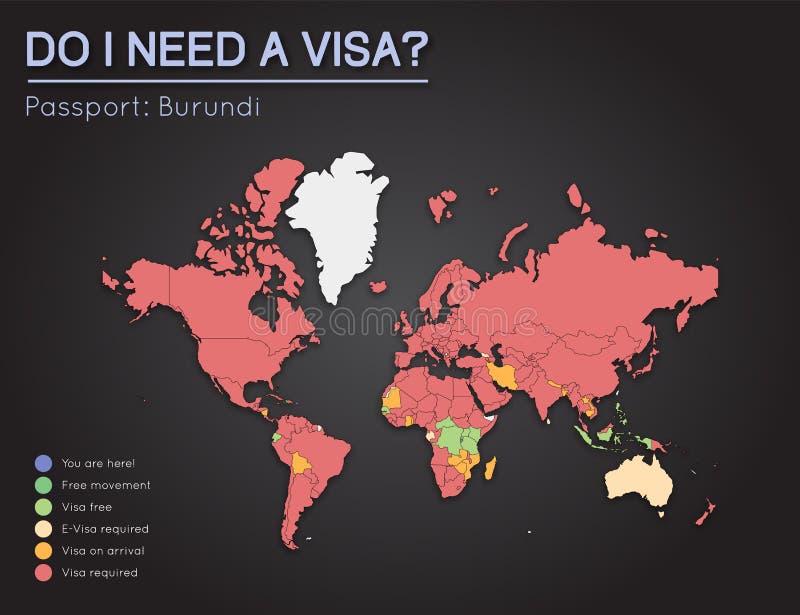 DO I NEED A VISA?

Passport: Burundi

dreamstime

You are here!
Free movement
Visa free
E-Visa required
Visa on arrival
Visa required