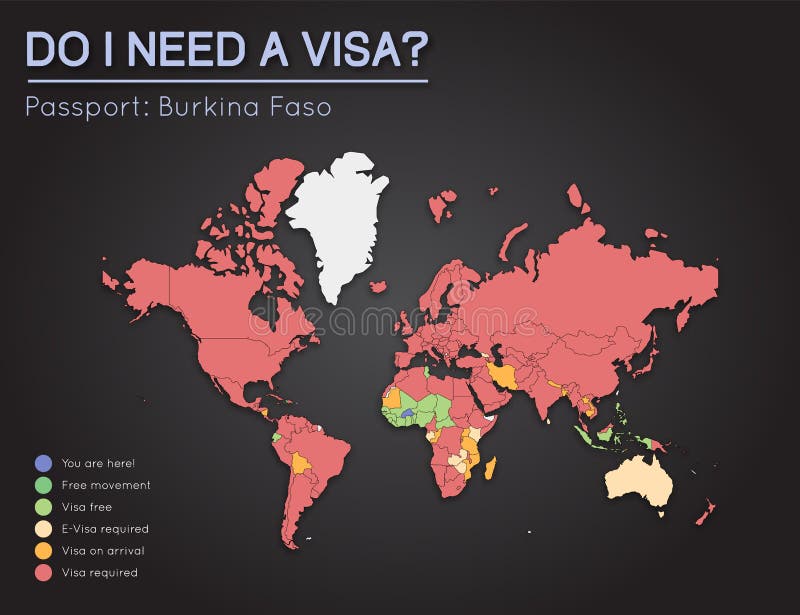 DO I NEED A VISA?

Passport: Burkina Faso

dreamstime

You are here!
Free movement
Visa free
E-Visa required
Visa on arrival
Visa required