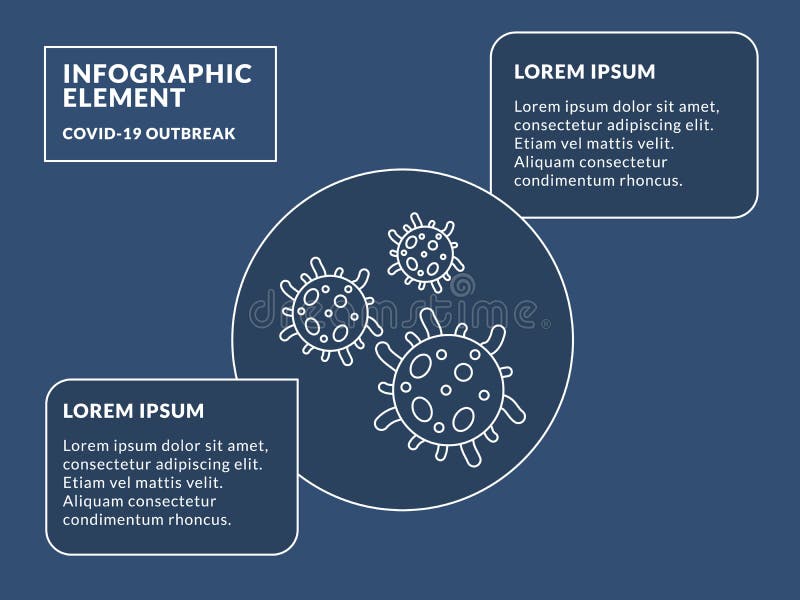 INFOGRAPHIC ELEMENT

COVID-19 OUTBREAK

LOREM IPSUM

Lorem ipsum dolor sit amet, consectetur adipiscing elit. Etiam vel mattis velit. Aliquam consectetur condimentum rhoncus.

dreamstime

LOREM IPSUM

Lorem ipsum dolor sit amet, consectetur adipiscing elit. Etiam vel mattis velit. Aliquam consectetur condimentum rhoncus.