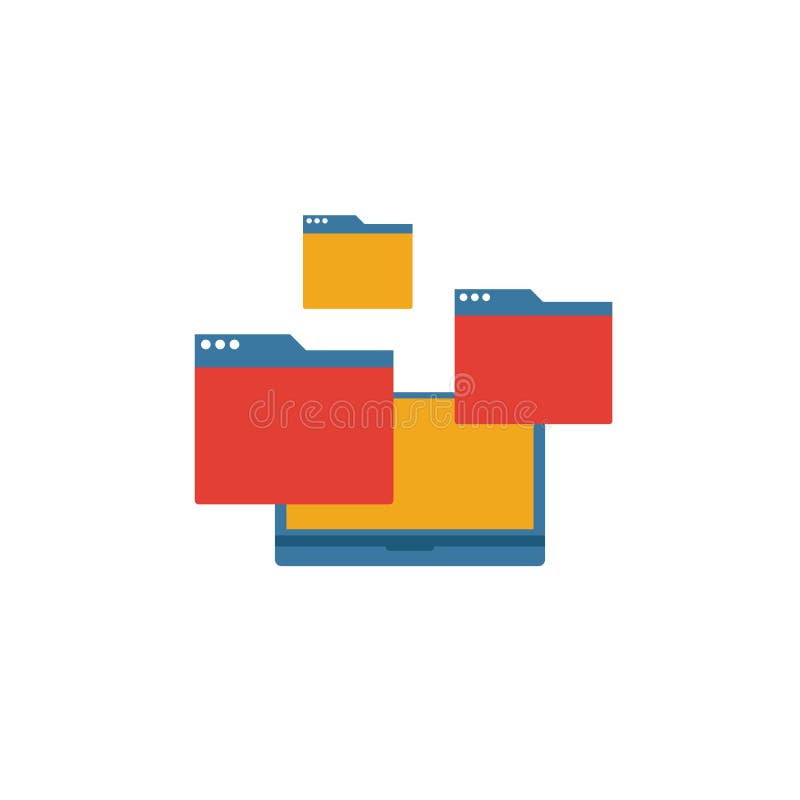 dreamstime