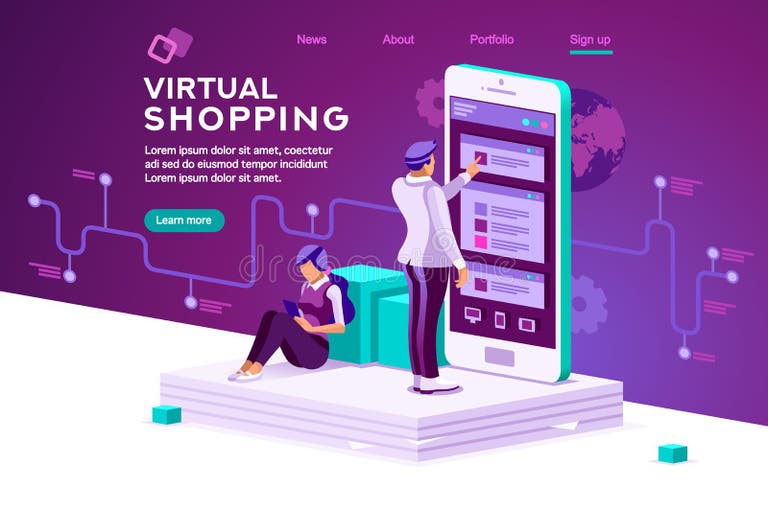 News About Portfolio Sign up

VIRTUAL SHOPPING

Lorem ipsum dolor sit amet, coectetur adi sed do eiusmod tempor incididunt Lorem ipsum dolor sit amet.

Learn more

dreamstime