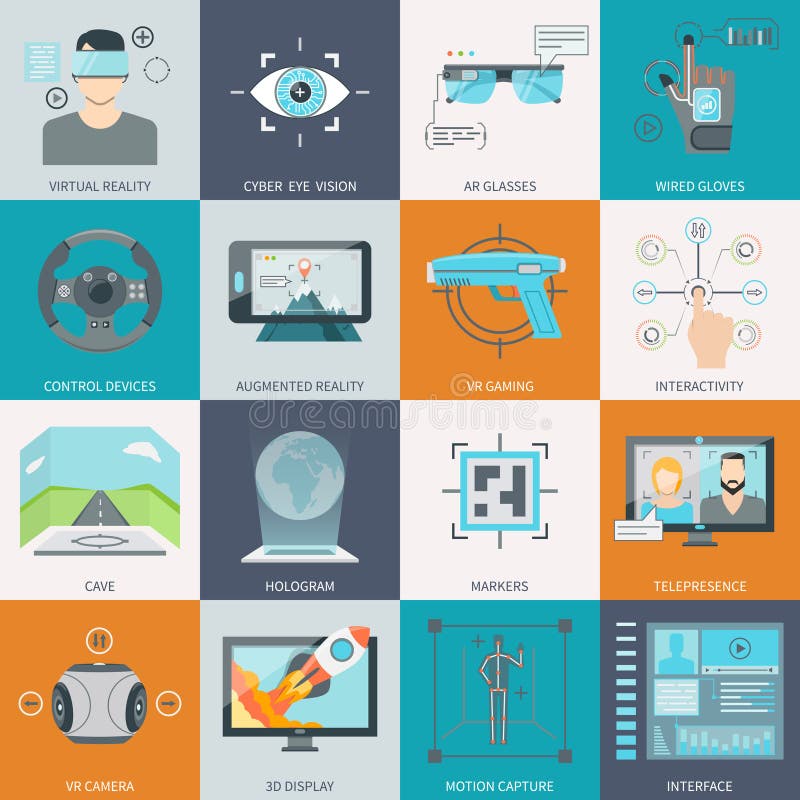 VIRTUAL REALITY

CYBER EYE VISION

AR GLASSES

WIRED GLOVES

CONTROL DEVICES

AUGMENTED REALITY

VR GAMING

INTERACTIVITY

dreamstime

CAVE

HOLOGRAM

MARKERS

TELEPRESENCE

VR CAMERA

3D DISPLAY

MOTION CAPTURE

INTERFACE