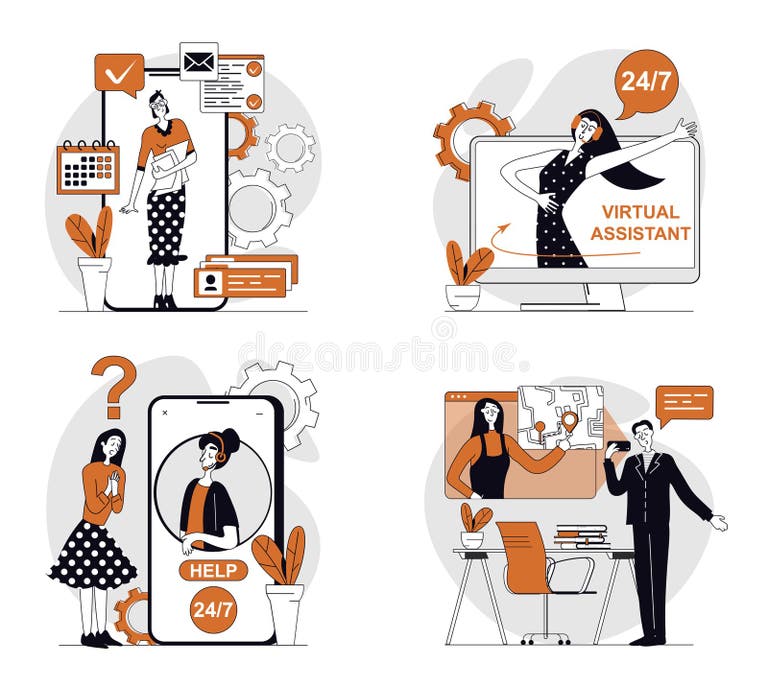 24/7

VIRTUAL ASSISTANT

dreamstime.

?

HELP

24/7