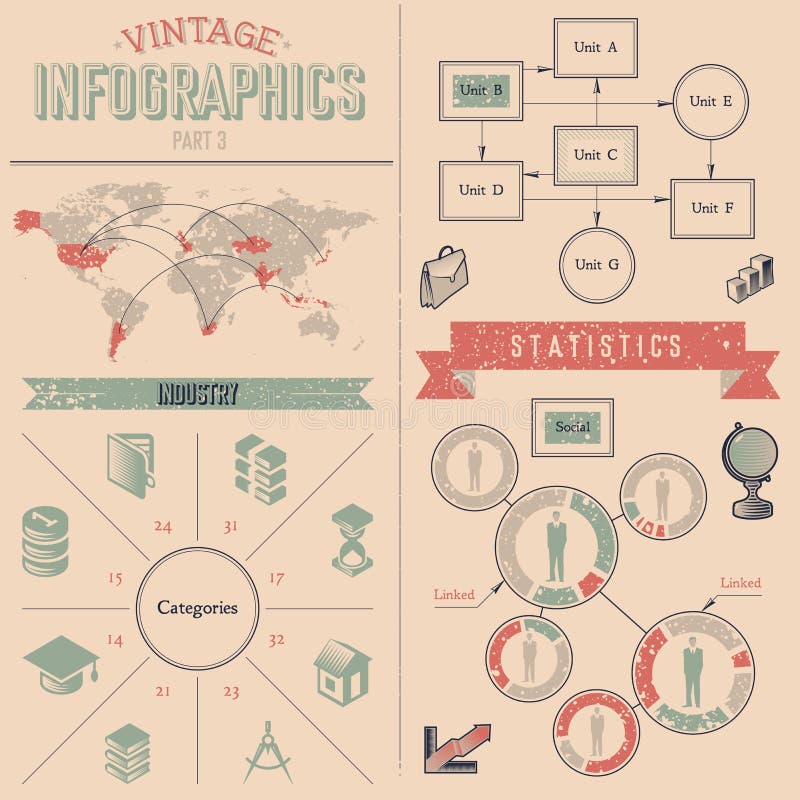 VINTAGE
INFOGRAPHICS
PART 3

INDUSTRY

24
31
15
17
Categories
14
32
21
23

Unit A
Unit B
Unit E
Unit C
Unit D
Unit F
Unit G

STATISTICS

Social

Linked
Linked