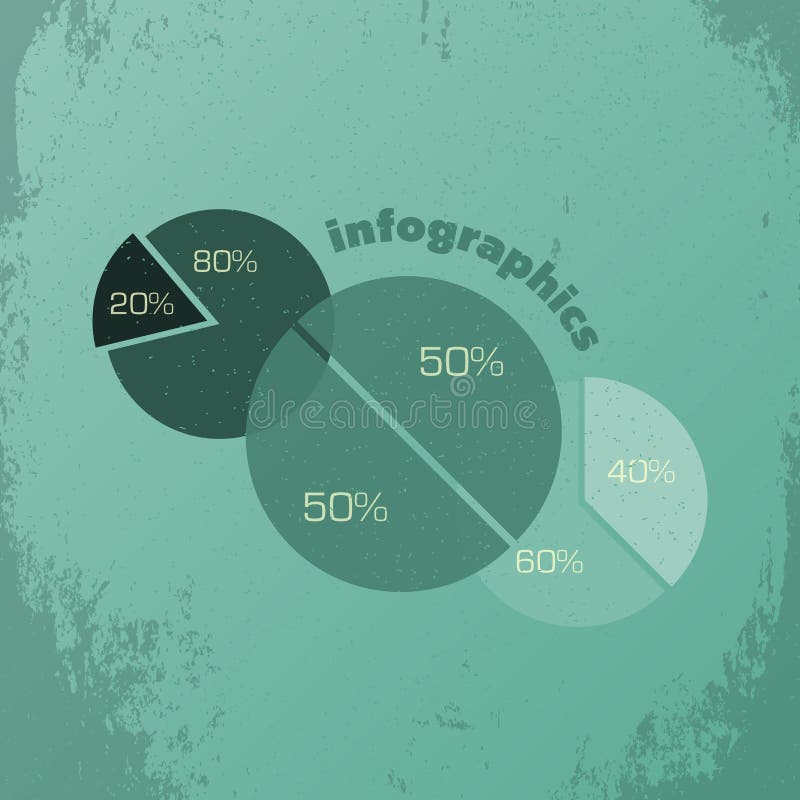 infographics

80%

20%

50%

dreamstime

50%

40%

60%