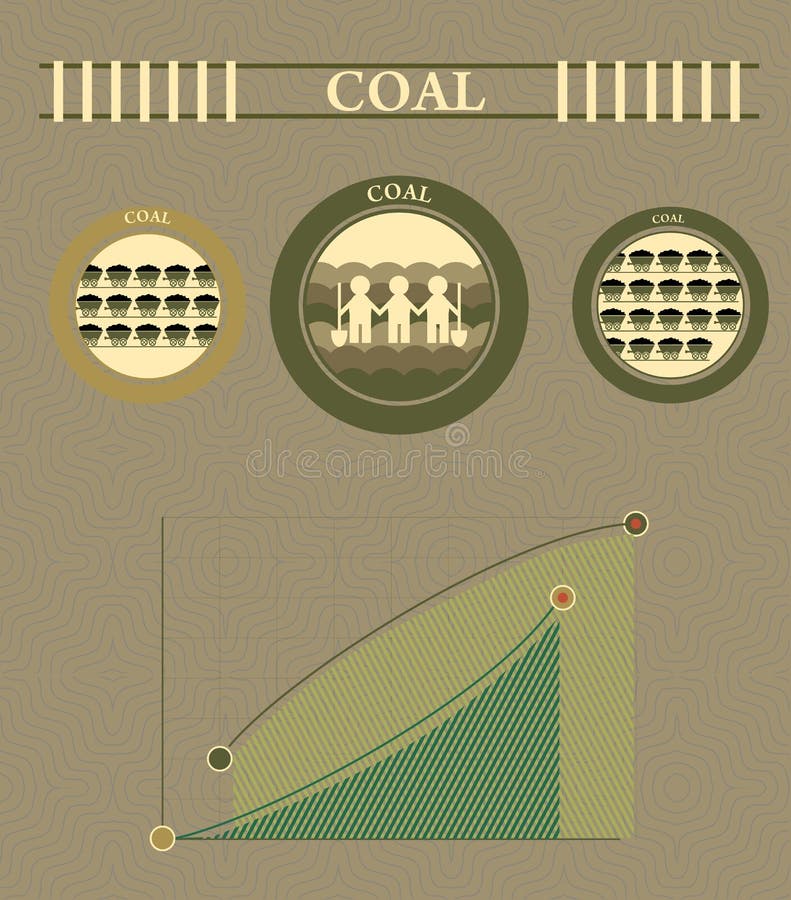 COAL

COAL

COAL

COAL

dreamstime