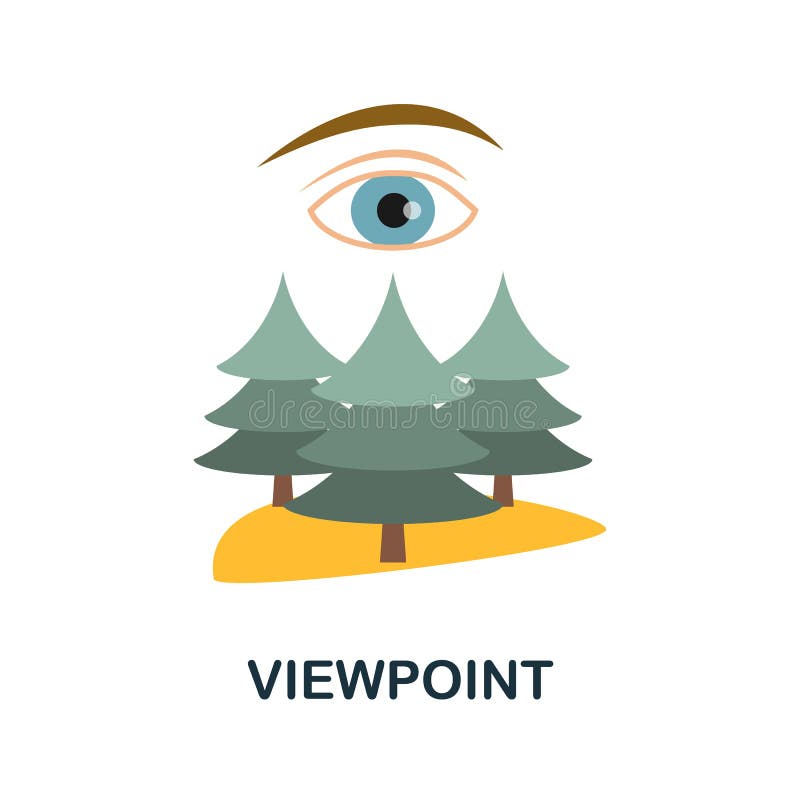 dreamstime

VIEWPOINT