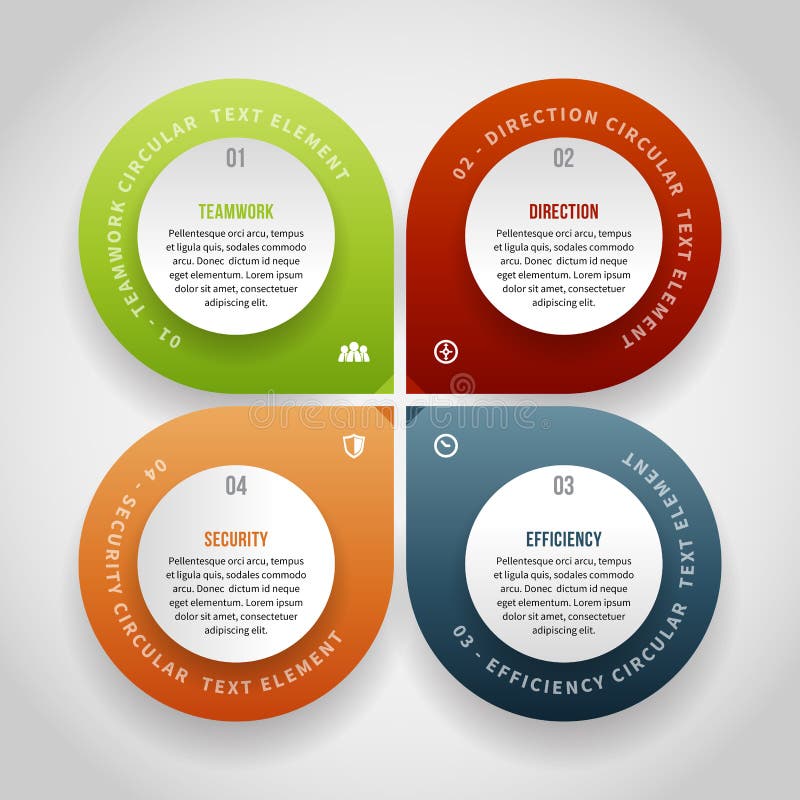 01 - TEAMWORK CIRCULAR TEXT ELEMENT

01

TEAMWORK

Pellentesque orci arcu, tempus et ligula quis, sodales commodo arcu. Donec dictum id neque eget elementum. Lorem ipsum dolor sit amet, consectetuer adipiscing elit.

02 - DIRECTION CIRCULAR TEXT ELEMENT

02

DIRECTION

Pellentesque orci arcu, tempus et ligula quis, sodales commodo arcu. Donec dictum id neque eget elementum. Lorem ipsum dolor sit amet, consectetuer adipiscing elit.

dreamstime

04 - SECURITY CIRCULAR TEXT ELEMENT

04

SECURITY

Pellentesque orci arcu, tempus et ligula quis, sodales commodo arcu. Donec dictum id neque eget elementum. Lorem ipsum dolor sit amet, consectetuer adipiscing elit.

03 - EFFICIENCY CIRCULAR TEXT ELEMENT

03

EFFICIENCY

Pellentesque orci arcu, tempus et ligula quis, sodales commodo arcu. Donec dictum id neque eget elementum. Lorem ipsum dolor sit amet, consectetuer adipiscing elit.