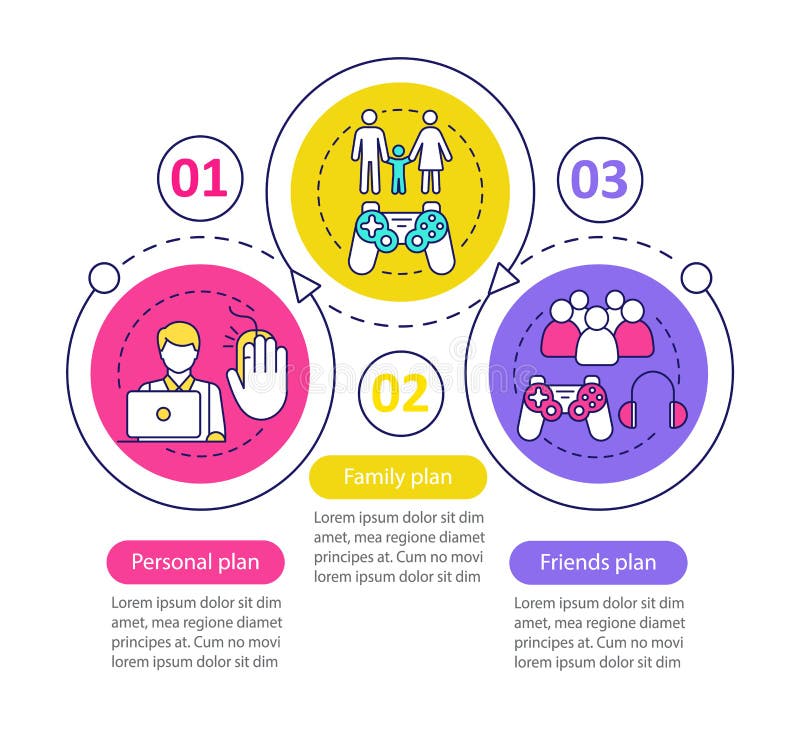 01

Personal plan

Lorem ipsum dolor sit dim amet, mea regione diamet principes at. Cum no movi lorem ipsum dolor sit dim

02

Family plan

Lorem ipsum dolor sit dim amet, mea regione diamet principes at. Cum no movi lorem ipsum dolor sit dim

03

Friends plan

Lorem ipsum dolor sit dim amet, mea regione diamet principes at. Cum no movi lorem ipsum dolor sit dim