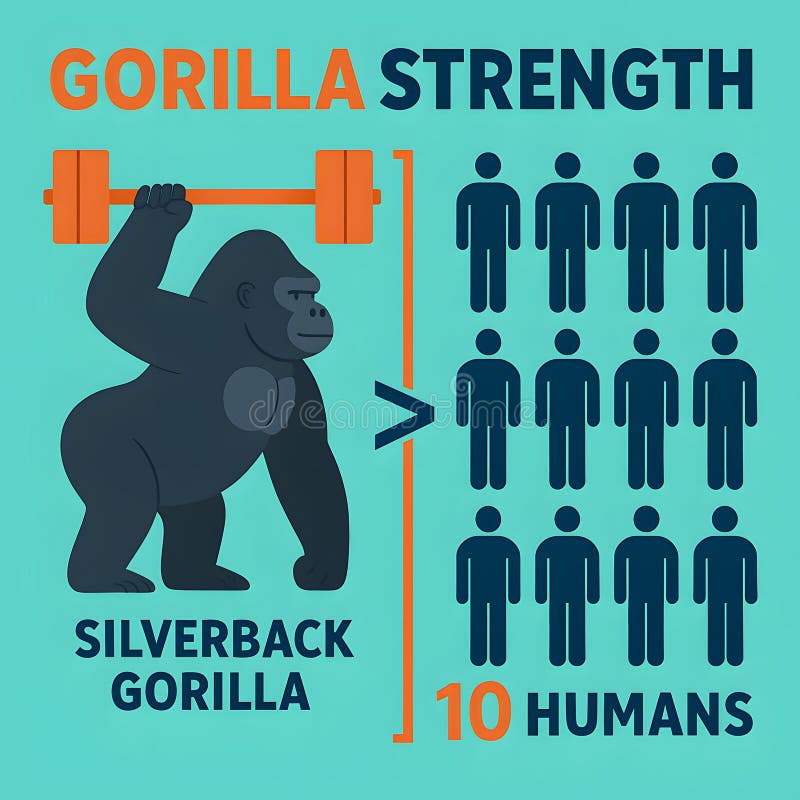 GORILLA STRENGTH

SILVERBACK GORILLA

>

dreamstime

10 HUMANS