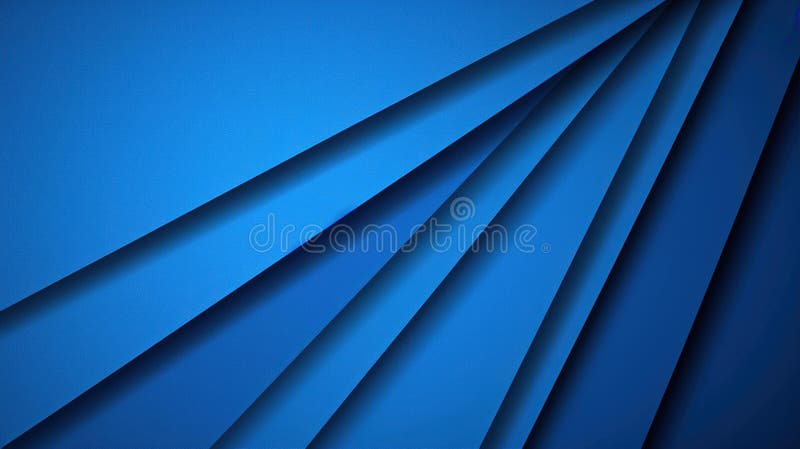 dreamstime