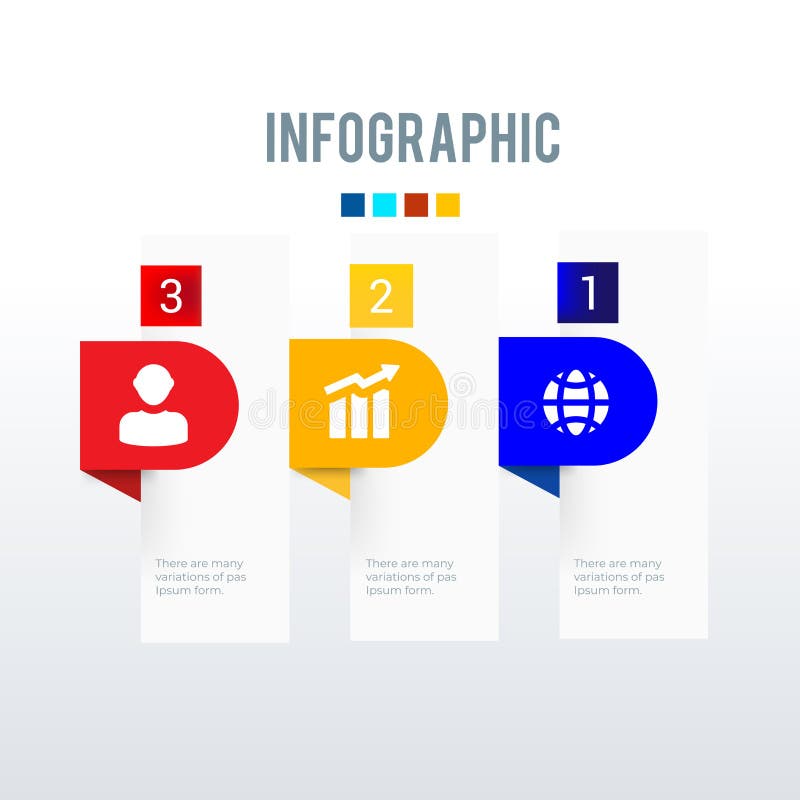 INFOGRAPHIC

3

There are many variations of pas Ipsum form.

2

There are many variations of pas Ipsum form.

1

There are many variations of pas Ipsum form.

dreamstime