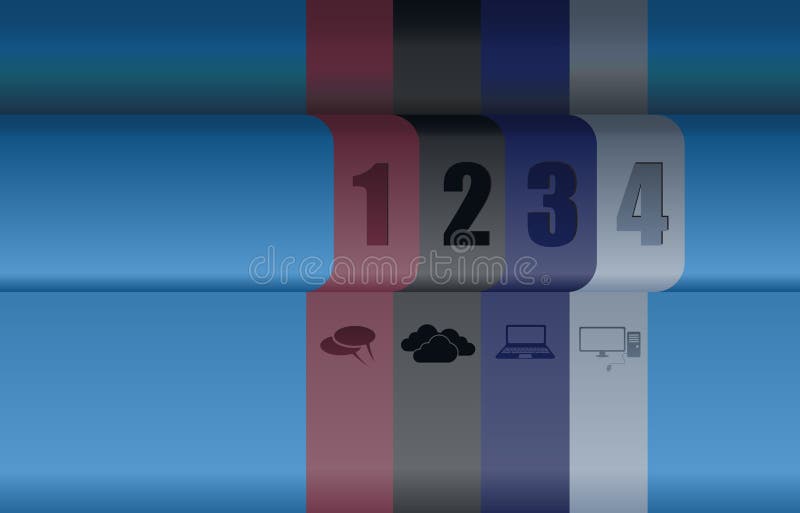 1 2 3 4

dreamstime