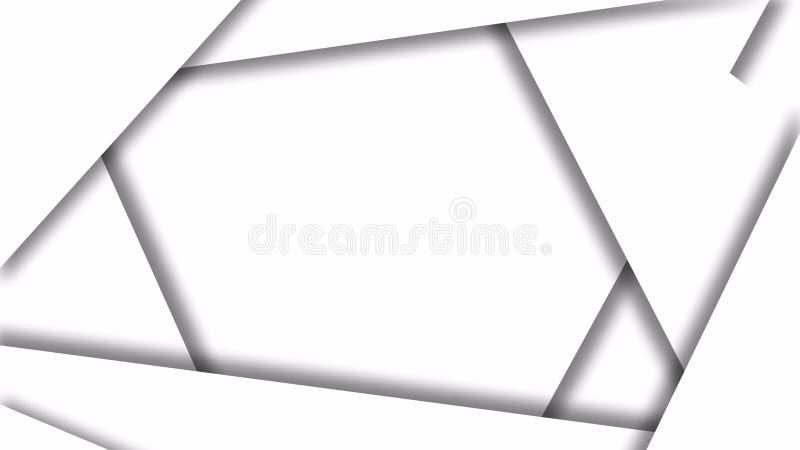 dreamstime.