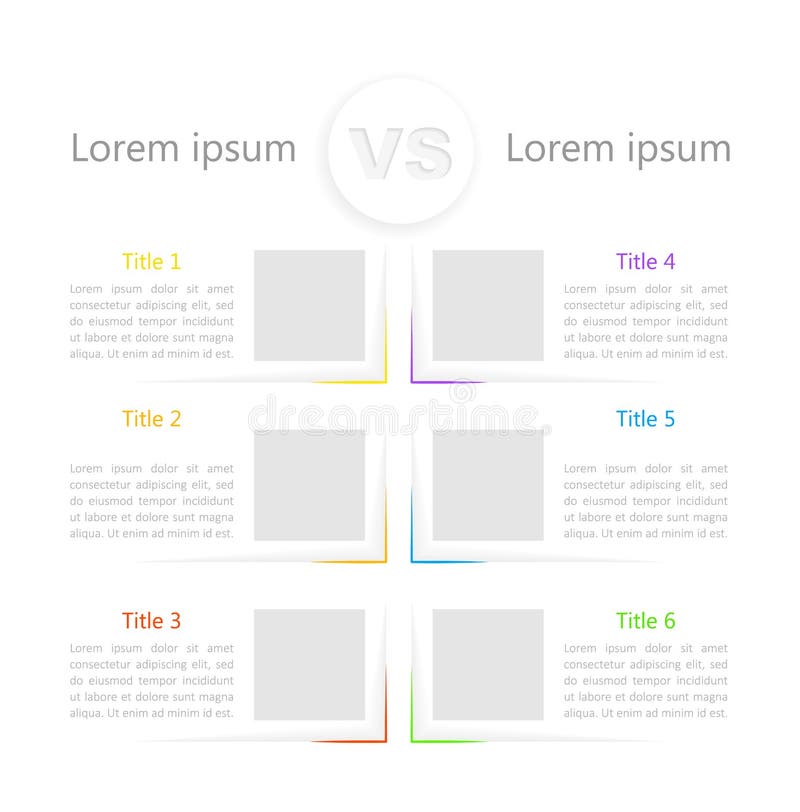 Lorem ipsum

VS

Lorem ipsum

Title 1

Lorem ipsum dolor sit amet consectetur adipiscing elit, sed do eiusmod tempor incididunt ut labore et dolore sunt magna aliqua. Ut enim ad minim id est.

Title 2

Lorem ipsum dolor sit amet consectetur adipiscing elit, sed do eiusmod tempor incididunt ut labore et dolore sunt magna aliqua. Ut enim ad minim id est.

Title 3

Lorem ipsum dolor sit amet consectetur adipiscing elit, sed do eiusmod tempor incididunt ut labore et dolore sunt magna aliqua. Ut enim ad minim id est.

Title 4

Lorem ipsum dolor sit amet consectetur adipiscing elit, sed do eiusmod tempor incididunt ut labore et dolore sunt magna aliqua. Ut enim ad minim id est.

Title 5

Lorem ipsum dolor sit amet consectetur adipiscing elit, sed do eiusmod tempor incididunt ut labore et dolore sunt magna aliqua. Ut enim ad minim id est.

Title 6

Lorem ipsum dolor sit amet consectetur adipiscing elit, sed do eiusmod tempor incididunt ut labore et dolore sunt magna aliqua. Ut enim ad minim id est.

dreamstime