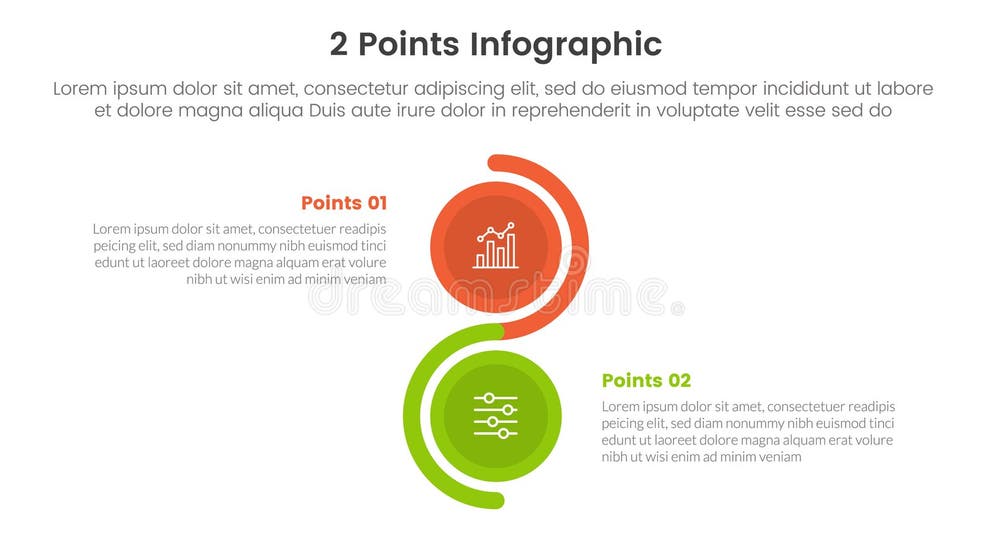 2 Points Infographic

Lorem ipsum dolor sit amet, consectetur adipiscing elit, sed do eiusmod tempor incididunt ut labore et dolore magna aliqua Duis aute irure dolor in reprehenderit in voluptate velit esse sed do

Points 01

Lorem ipsum dolor sit amet, consectetuer readipis peicing elit, sed diam nonummy nibh euismod tinci edunt ut laoreet dolore magna alquam erat volure nibh ut wisi enim ad minim veniam

dreamstime

Points 02

Lorem ipsum dolor sit amet, consectetuer readipis peicing elit, sed diam nonummy nibh euismod tinci edunt ut laoreet dolore magna alquam erat volure nibh ut wisi enim ad minim veniam