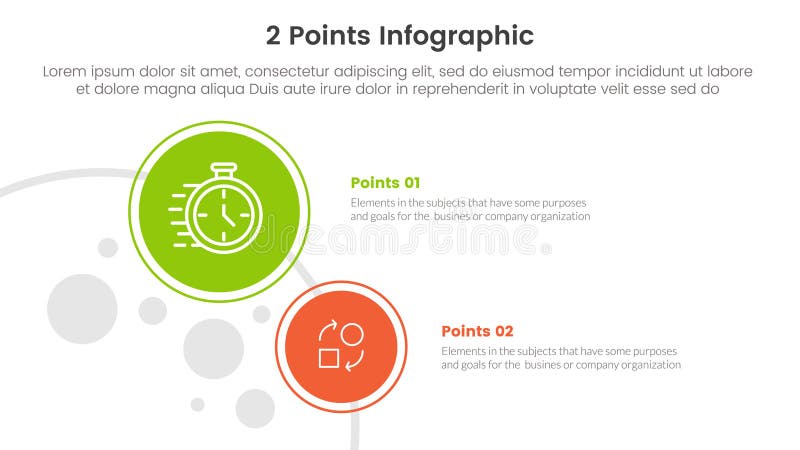 2 Points Infographic

Lorem ipsum dolor sit amet, consectetur adipiscing elit, sed do eiusmod tempor incididunt ut labore et dolore magna aliqua Duis aute irure dolor in reprehenderit in voluptate velit esse sed do

Points 01

Elements in the subjects that have some purposes and goals for the busines or company organization

dreamstime

Points 02

Elements in the subjects that have some purposes and goals for the busines or company organization