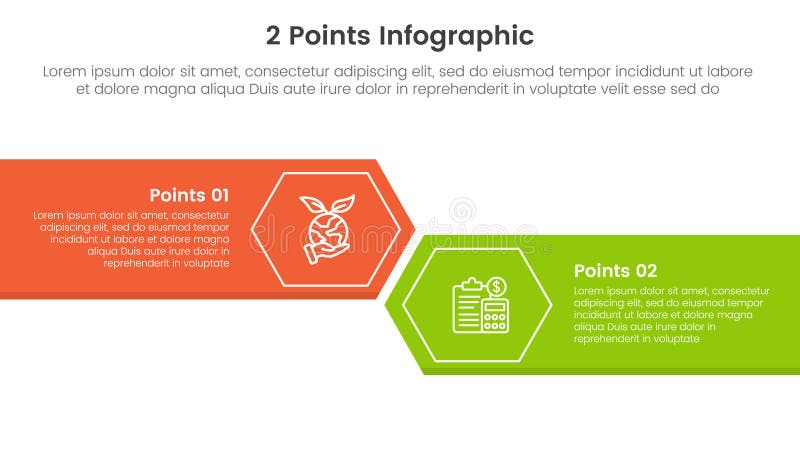 2 Points Infographic

Lorem ipsum dolor sit amet, consectetur adipiscing elit, sed do eiusmod tempor incididunt ut labore et dolore magna aliqua Duis aute irure dolor in reprehenderit in voluptate velit esse sed do

Points 01

Lorem ipsum dolor sit amet, consectetur adipiscing elit, sed do eiusmod tempor incididunt ut labore et dolore magna aliqua Duis aute irure dolor in reprehenderit in voluptate

dreamstime

Points 02

Lorem ipsum dolor sit amet, consectetur adipiscing elit, sed do eiusmod tempor incididunt ut labore et dolore magna aliqua Duis aute irure dolor in reprehenderit in voluptate