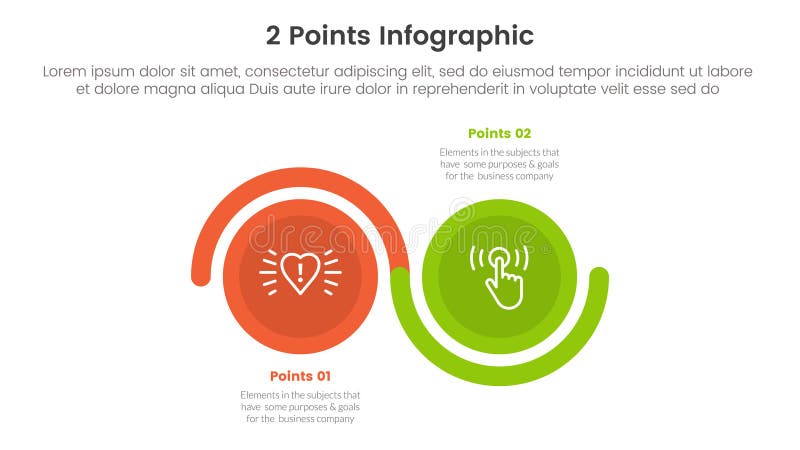 2 Points Infographic

Lorem ipsum dolor sit amet, consectetur adipiscing elit, sed do eiusmod tempor incididunt ut labore et dolore magna aliqua Duis aute irure dolor in reprehenderit in voluptate velit esse sed do

Points 02

Elements in the subjects that have some purposes & goals for the business company

dreamstime

Points 01

Elements in the subjects that have some purposes & goals for the business company