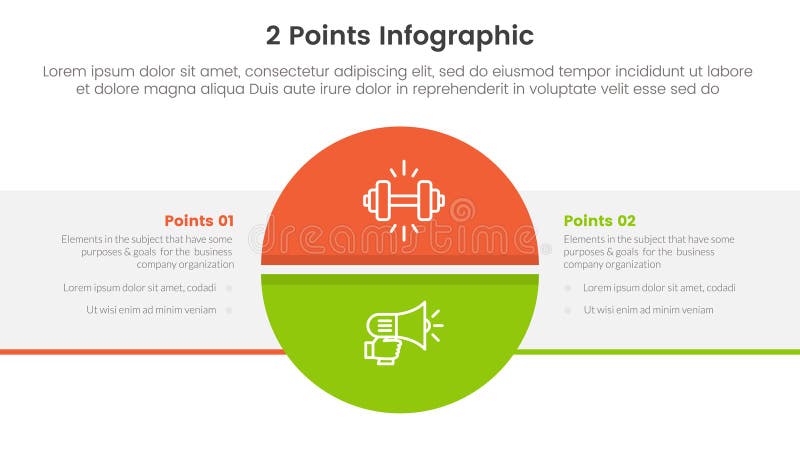 2 Points Infographic

Lorem ipsum dolor sit amet, consectetur adipiscing elit, sed do eiusmod tempor incididunt ut labore et dolore magna aliqua Duis aute irure dolor in reprehenderit in voluptate velit esse sed do

Points 01

Elements in the subject that have some purposes & goals for the business company organization

Lorem ipsum dolor sit amet, codadi

Ut wisi enim ad minim veniam

dreamstime

Points 02

Elements in the subject that have some purposes & goals for the business company organization

Lorem ipsum dolor sit amet, codadi

Ut wisi enim ad minim veniam