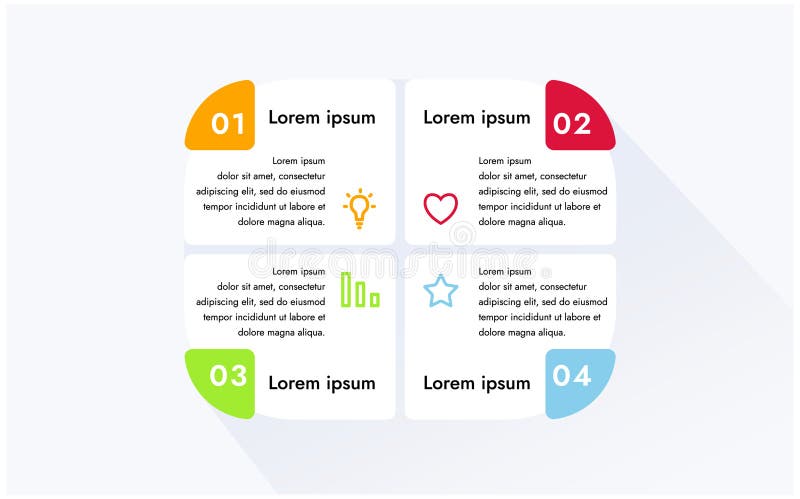 01 Lorem ipsum

Lorem ipsum dolor sit amet, consectetur adipiscing elit, sed do eiusmod tempor incididunt ut labore et dolore magna aliqua.

Lorem ipsum 02

Lorem ipsum dolor sit amet, consectetur adipiscing elit, sed do eiusmod tempor incididunt ut labore et dolore magna aliqua.

dreamstime

Lorem ipsum dolor sit amet, consectetur adipiscing elit, sed do eiusmod tempor incididunt ut labore et dolore magna aliqua.

03 Lorem ipsum

Lorem ipsum dolor sit amet, consectetur adipiscing elit, sed do eiusmod tempor incididunt ut labore et dolore magna aliqua.

Lorem ipsum 04