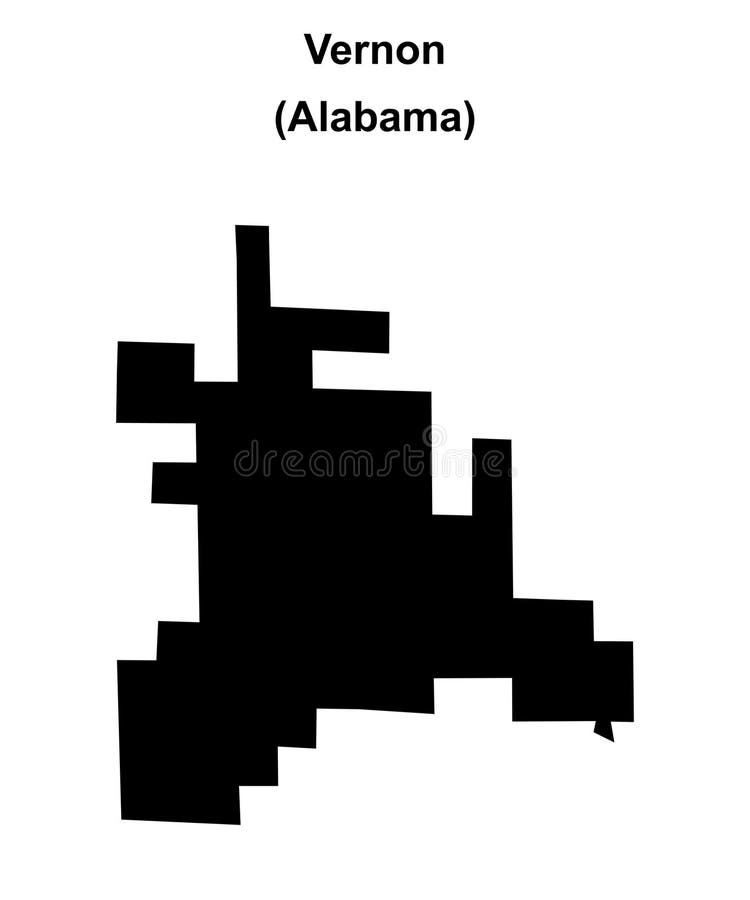 Vernon
(Alabama)

dreamstime.