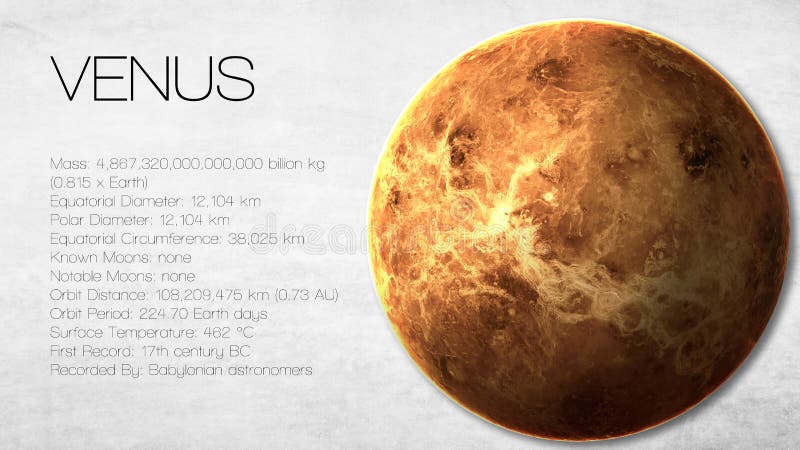 VENUS

Mass: 4,867,320,000,000,000 billion kg (0.815 x Earth)
Equatorial Diameter: 12,104 km
Polar Diameter: 12,104 km
Equatorial Circumference: 38,025 km
Known Moons: none
Notable Moons: none
Orbit Distance: 108,209,475 km (0.73 AU)
Orbit Period: 224.70 Earth days
Surface Temperature: 462 °C
First Record: 17th century BC
Recorded By: Babylonian astronomers

dreamstime