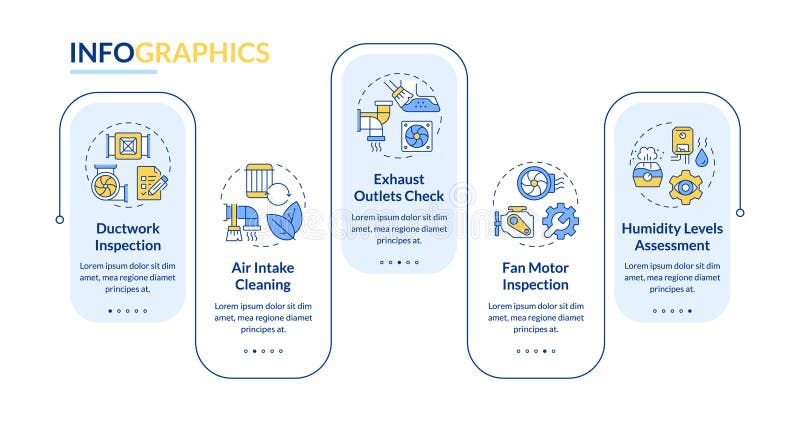 INFOGRAPHICS

Ductwork Inspection

Lorem ipsum dolor sit dim amet, mea regione diamet principes at.

Air Intake Cleaning

Lorem ipsum dolor sit dim amet, mea regione diamet principes at.

Exhaust Outlets Check

Lorem ipsum dolor sit dim amet, mea regione diamet principes at.

Fan Motor Inspection

Lorem ipsum dolor sit dim amet, mea regione diamet principes at.

Humidity Levels Assessment

Lorem ipsum dolor sit dim amet, mea regione diamet principes at.