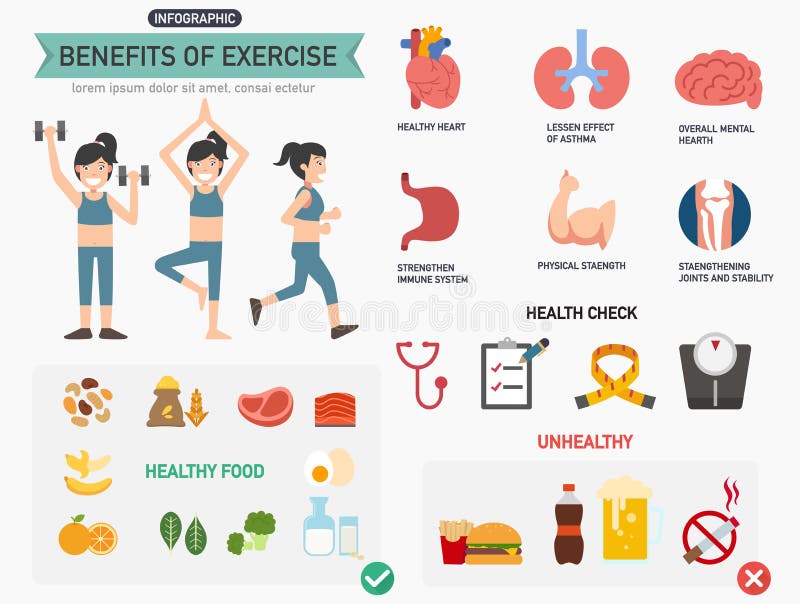 INFOGRAPHIC

BENEFITS OF EXERCISE

lorem ipsum dolor sit amet, consai ectetur

HEALTHY HEART

LESSEN EFFECT OF ASTHMA

OVERALL MENTAL HEARTH

STRENGTHEN IMMUNE SYSTEM

PHYSICAL STAENGTH

STAENGTHENING JOINTS AND STABILITY

dreamstime

HEALTH CHECK

HEALTHY FOOD

UNHEALTHY