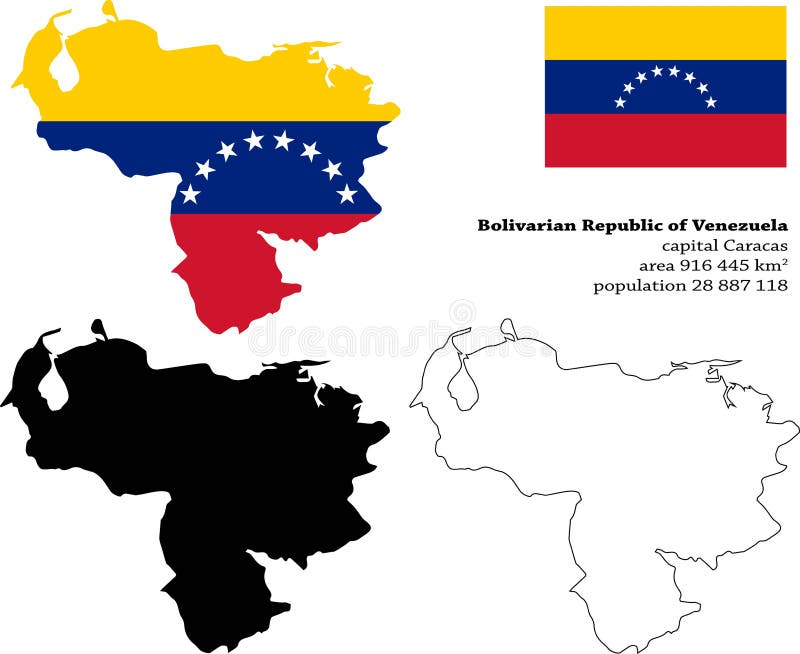 Bolivarian Republic of Venezuela
capital Caracas
area 916 445 km$^2$
population 28 887 118

dreamstime