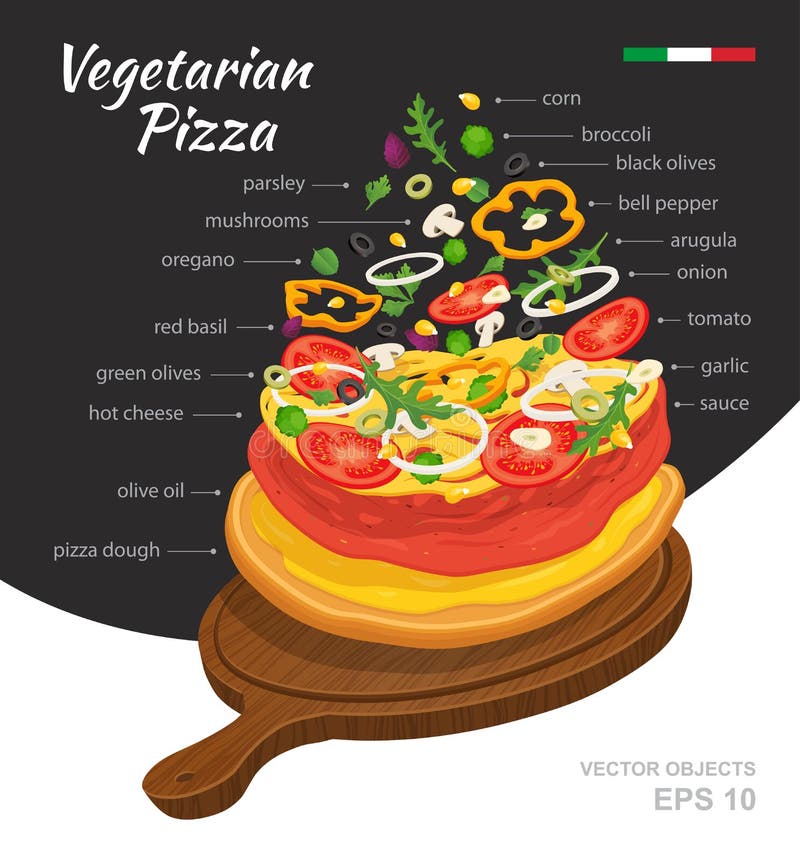 Vegetarian Pizza

corn
broccoli
black olives
bell pepper
arugula
onion
tomato
garlic
sauce

parsley
mushrooms
oregano
red basil
green olives
hot cheese
olive oil
pizza dough

VECTOR OBJECTS
EPS 10