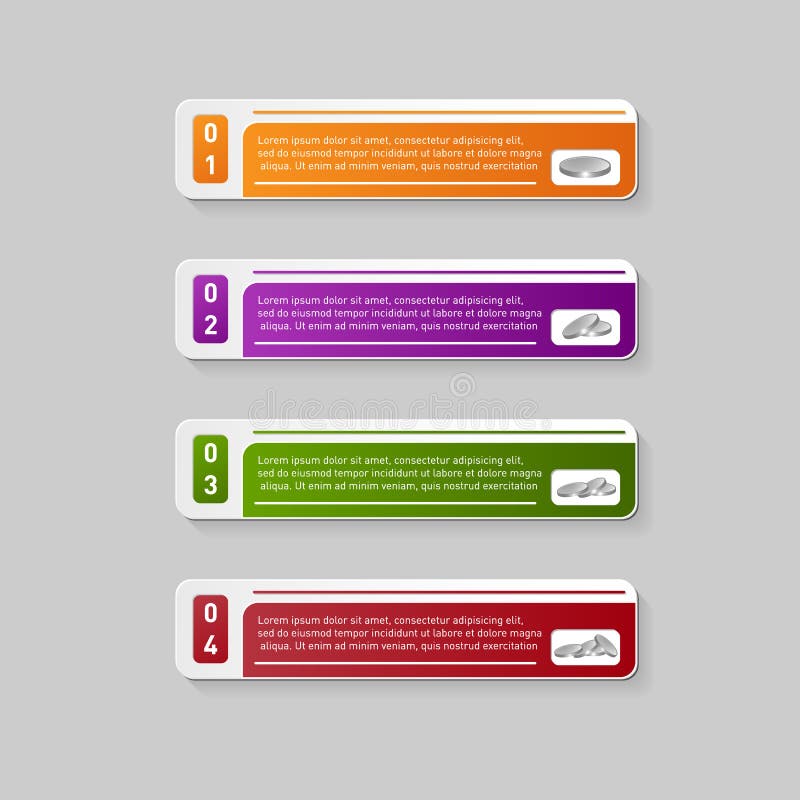 01

Lorem ipsum dolor sit amet, consectetur adipisicing elit, sed do eiusmod tempor incididunt ut labore et dolore magna aliqua. Ut enim ad minim veniam, quis nostrud exercitation

02

Lorem ipsum dolor sit amet, consectetur adipisicing elit, sed do eiusmod tempor incididunt ut labore et dolore magna aliqua. Ut enim ad minim veniam, quis nostrud exercitation

dreamstime

03

Lorem ipsum dolor sit amet, consectetur adipisicing elit, sed do eiusmod tempor incididunt ut labore et dolore magna aliqua. Ut enim ad minim veniam, quis nostrud exercitation

04

Lorem ipsum dolor sit amet, consectetur adipisicing elit, sed do eiusmod tempor incididunt ut labore et dolore magna aliqua. Ut enim ad minim veniam, quis nostrud exercitation