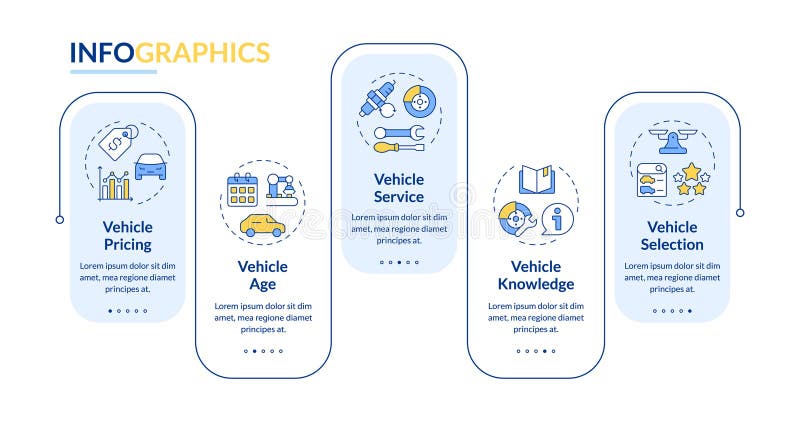 INFOGRAPHICS

Vehicle Pricing

Lorem ipsum dolor sit dim amet, mea regione diamet principes at.

Vehicle Age

Lorem ipsum dolor sit dim amet, mea regione diamet principes at.

Vehicle Service

Lorem ipsum dolor sit dim amet, mea regione diamet principes at.

Vehicle Knowledge

Lorem ipsum dolor sit dim amet, mea regione diamet principes at.

Vehicle Selection

Lorem ipsum dolor sit dim amet, mea regione diamet principes at.