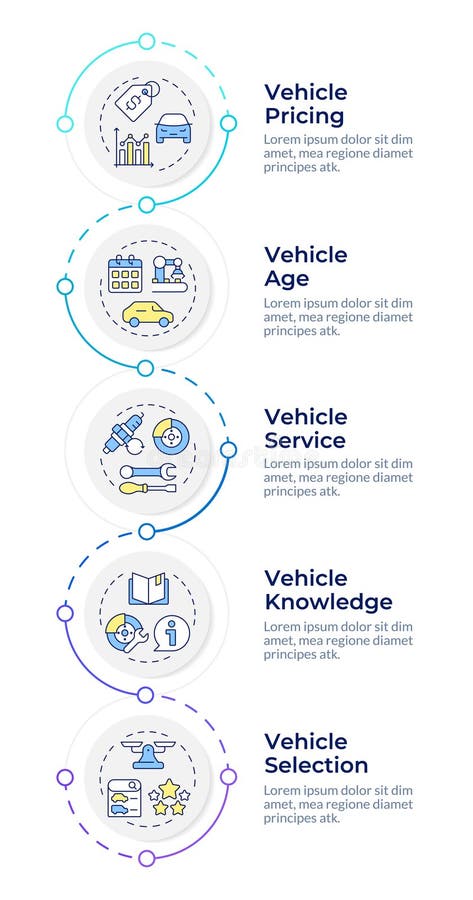 Vehicle Pricing
Lorem ipsum dolor sit dim amet, mea regione diamet principes atk.

Vehicle Age
Lorem ipsum dolor sit dim amet, mea regione diamet principes atk.

Vehicle Service
Lorem ipsum dolor sit dim amet, mea regione diamet principes atk.

Vehicle Knowledge
Lorem ipsum dolor sit dim amet, mea regione diamet principes atk.

Vehicle Selection
Lorem ipsum dolor sit dim amet, mea regione diamet principes atk.