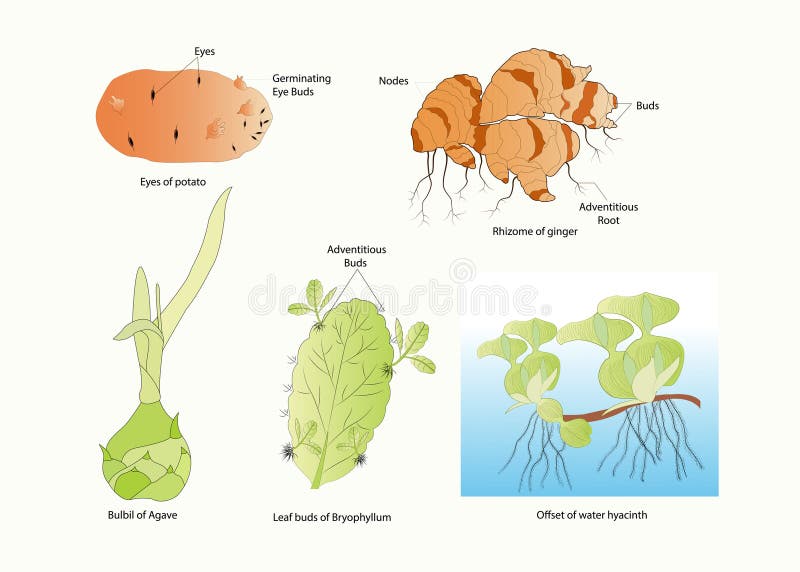 Eyes

Germinating Eye Buds

Eyes of potato

Nodes

Buds

Adventitious Root

Rhizome of ginger

Adventitious Buds

dreamstime

Bulbil of Agave

Leaf buds of Bryophyllum

Offset of water hyacinth