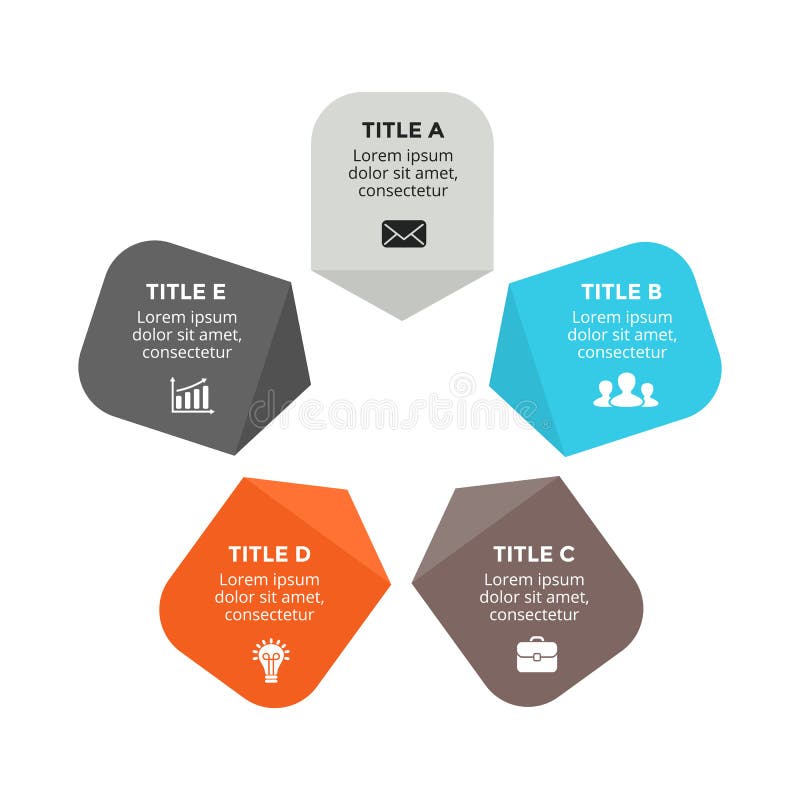 TITLE A
Lorem ipsum dolor sit amet, consectetur

TITLE B
Lorem ipsum dolor sit amet, consectetur

TITLE C
Lorem ipsum dolor sit amet, consectetur

TITLE D
Lorem ipsum dolor sit amet, consectetur

TITLE E
Lorem ipsum dolor sit amet, consectetur

dreamstime