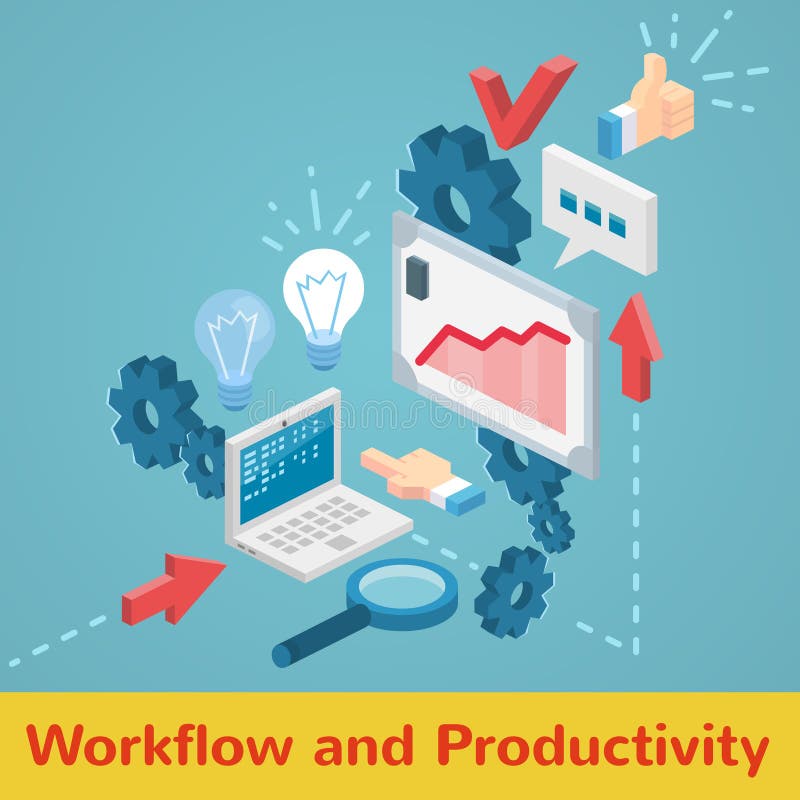 Workflow and Productivity