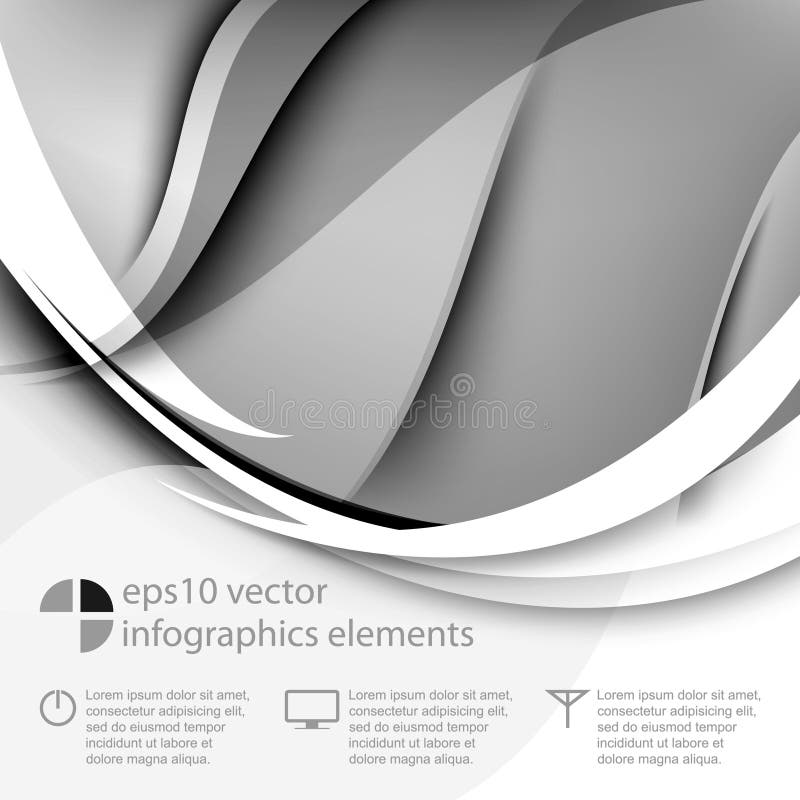 dreamstime

eps10 vector
infographics elements

Lorem ipsum dolor sit amet, consectetur adipisicing elit, sed do eiusmod tempor incididunt ut labore et dolore magna aliqua.

Lorem ipsum dolor sit amet, consectetur adipisicing elit, sed do eiusmod tempor incididunt ut labore et dolore magna aliqua.

Lorem ipsum dolor sit amet, consectetur adipisicing elit, sed do eiusmod tempor incididunt ut labore et dolore magna aliqua.