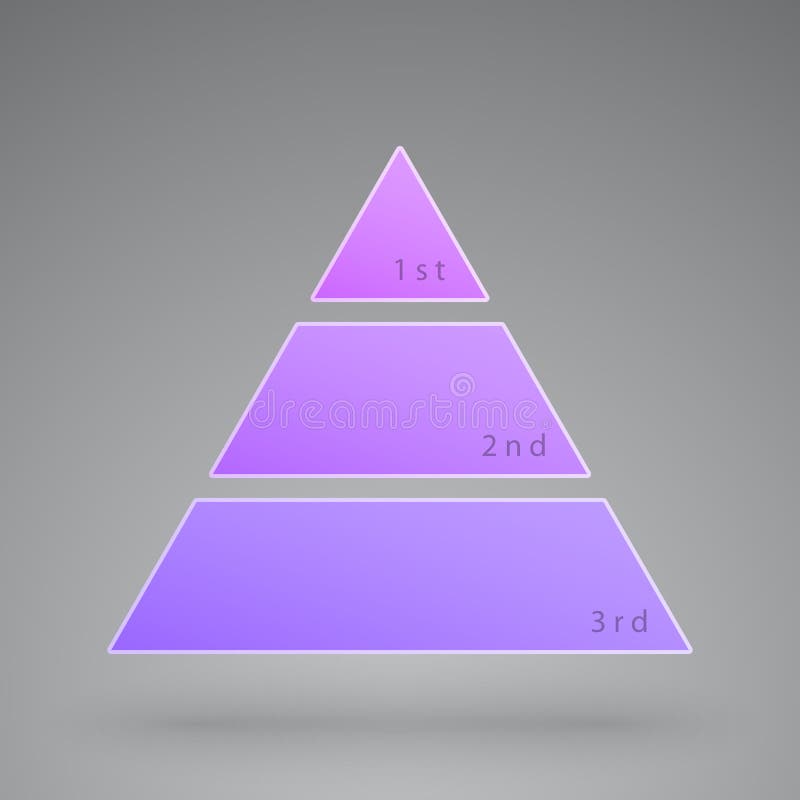 1st

dreamstime

2nd

3rd