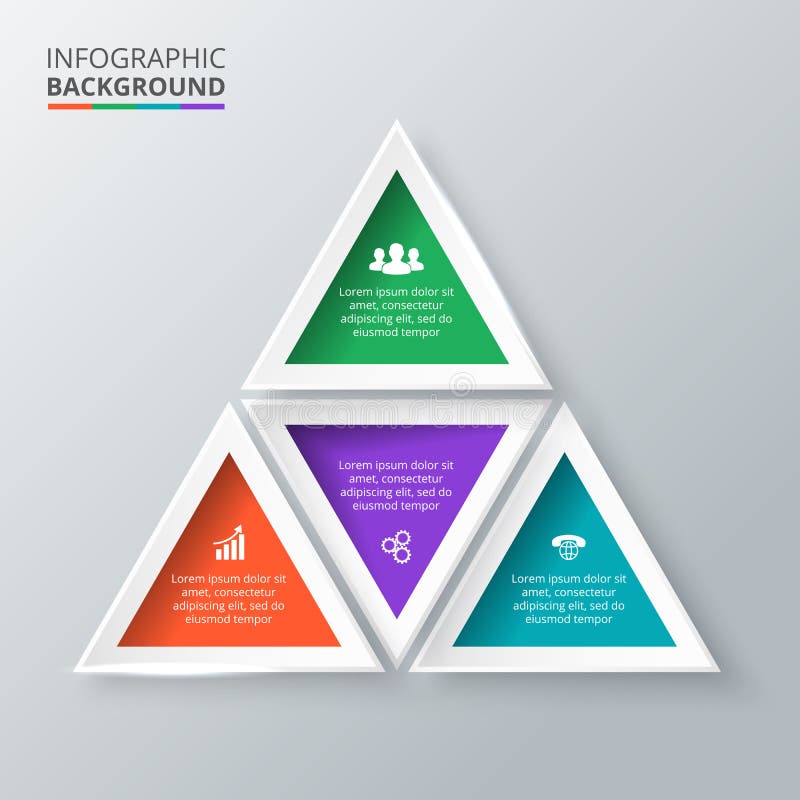 INFOGRAPHIC
BACKGROUND

Lorem ipsum dolor sit amet, consectetur adipiscing elit, sed do eiusmod tempor

dreamstime

Lorem ipsum dolor sit amet, consectetur adipiscing elit, sed do eiusmod tempor

Lorem ipsum dolor sit amet, consectetur adipiscing elit, sed do eiusmod tempor

Lorem ipsum dolor sit amet, consectetur adipiscing elit, sed do eiusmod tempor