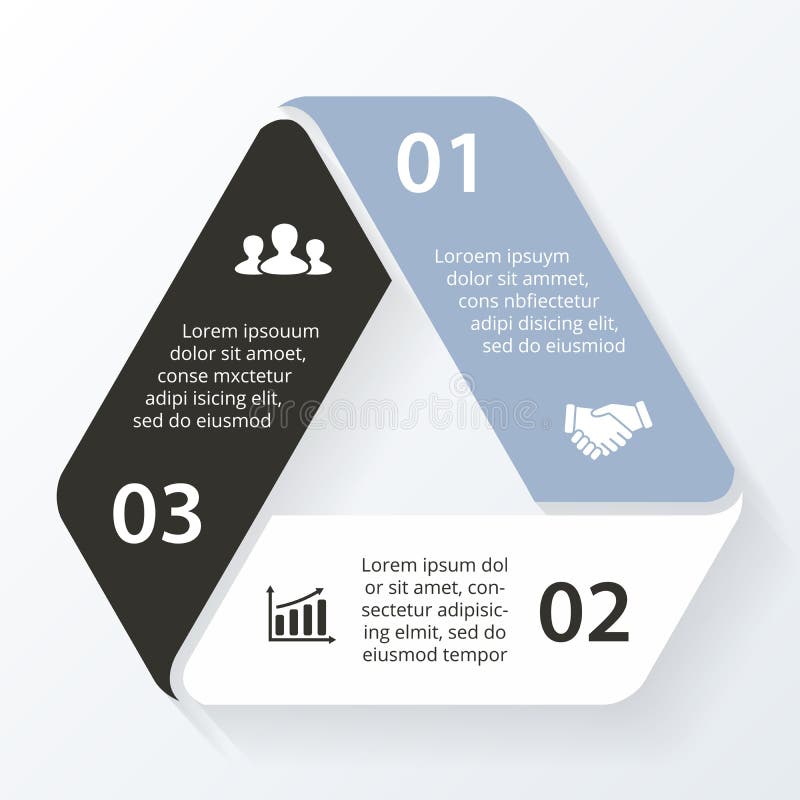 01

Loroem ipsuym dolor sit ammet, cons nbfiectetur adipi disicing elit, sed do eiusmiod

Lorem ipsouum dolor sit amoet, conse mxctetur adipi isicing elit, sed do eiusmod

dreamstime

03

Lorem ipsum dolor sit amet, consectetur adipisicing elmit, sed do eiusmod tempor

02