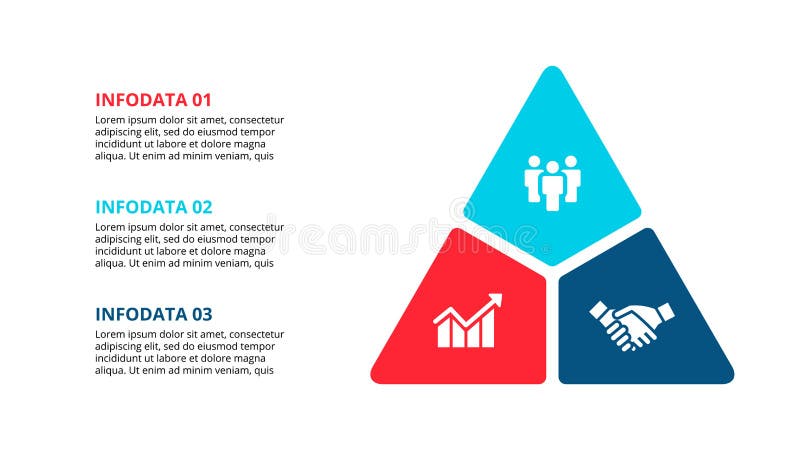 INFODATA 01
Lorem ipsum dolor sit amet, consectetur adipiscing elit, sed do eiusmod tempor incididunt ut labore et dolore magna aliqua. Ut enim ad minim veniam, quis

INFODATA 02
Lorem ipsum dolor sit amet, consectetur adipiscing elit, sed do eiusmod tempor incididunt ut labore et dolore magna aliqua. Ut enim ad minim veniam, quis

INFODATA 03
Lorem ipsum dolor sit amet, consectetur adipiscing elit, sed do eiusmod tempor incididunt ut labore et dolore magna aliqua. Ut enim ad minim veniam, quis

dreamstime