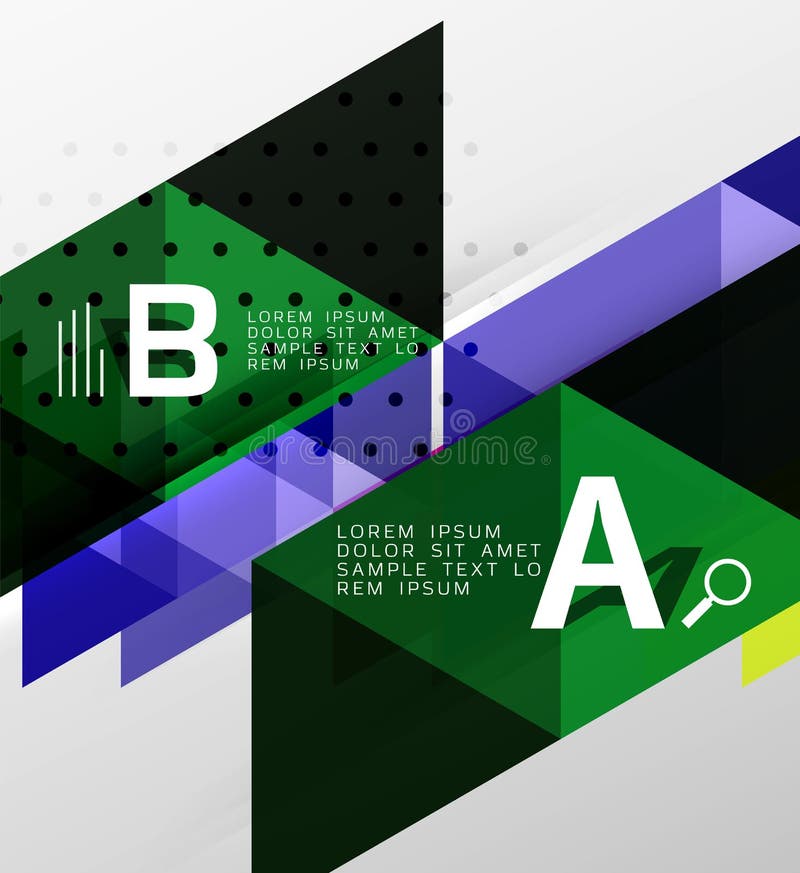 B
LOREM IPSUM
DOLOR SIT AMET
SAMPLE TEXT LO
REM IPSUM

dreamstime

LOREM IPSUM
DOLOR SIT AMET
SAMPLE TEXT LO
REM IPSUM

A