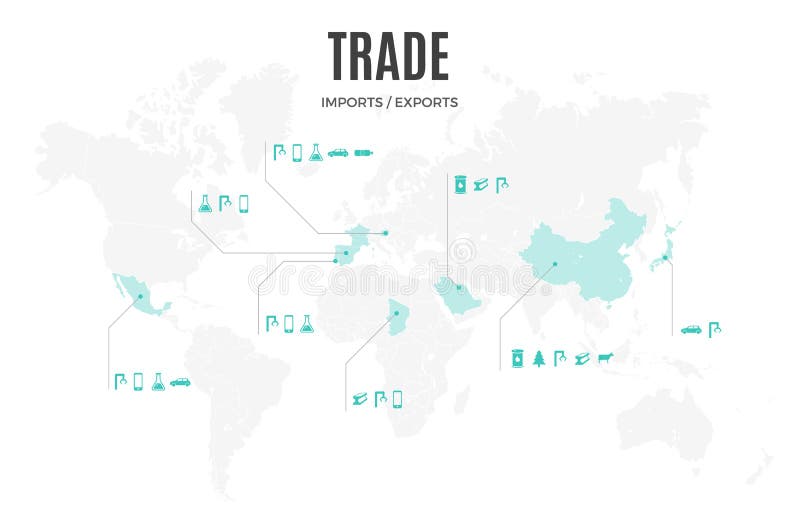 TRADE

IMPORTS / EXPORTS

dreamstime