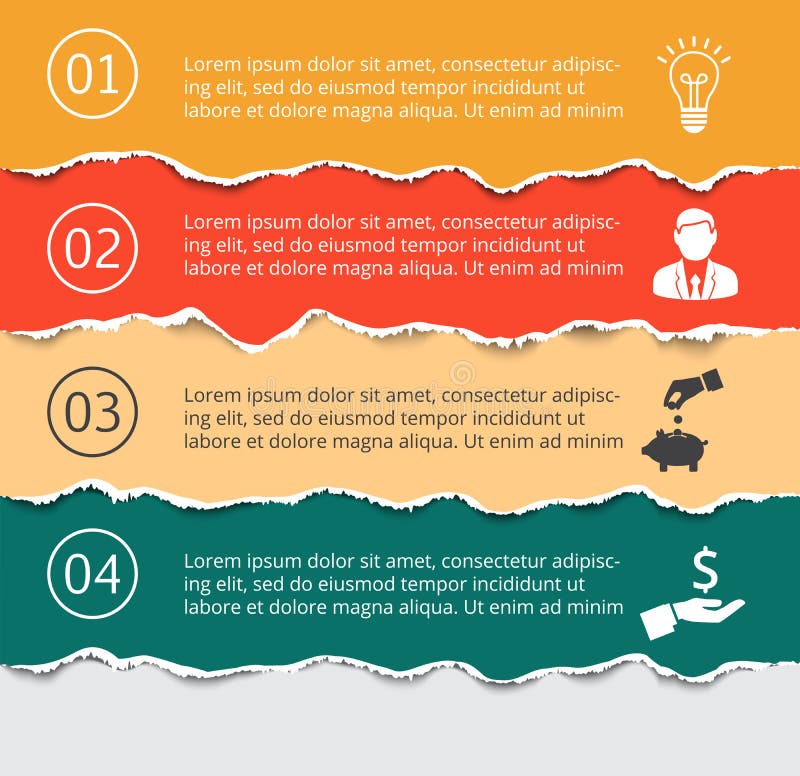 01

Lorem ipsum dolor sit amet, consectetur adipiscing elit, sed do eiusmod tempor incididunt ut labore et dolore magna aliqua. Ut enim ad minim

02

Lorem ipsum dolor sit amet, consectetur adipiscing elit, sed do eiusmod tempor incididunt ut labore et dolore magna aliqua. Ut enim ad minim

03

Lorem ipsum dolor sit amet, consectetur adipiscing elit, sed do eiusmod tempor incididunt ut labore et dolore magna aliqua. Ut enim ad minim

04

Lorem ipsum dolor sit amet, consectetur adipiscing elit, sed do eiusmod tempor incididunt ut labore et dolore magna aliqua. Ut enim ad minim

$